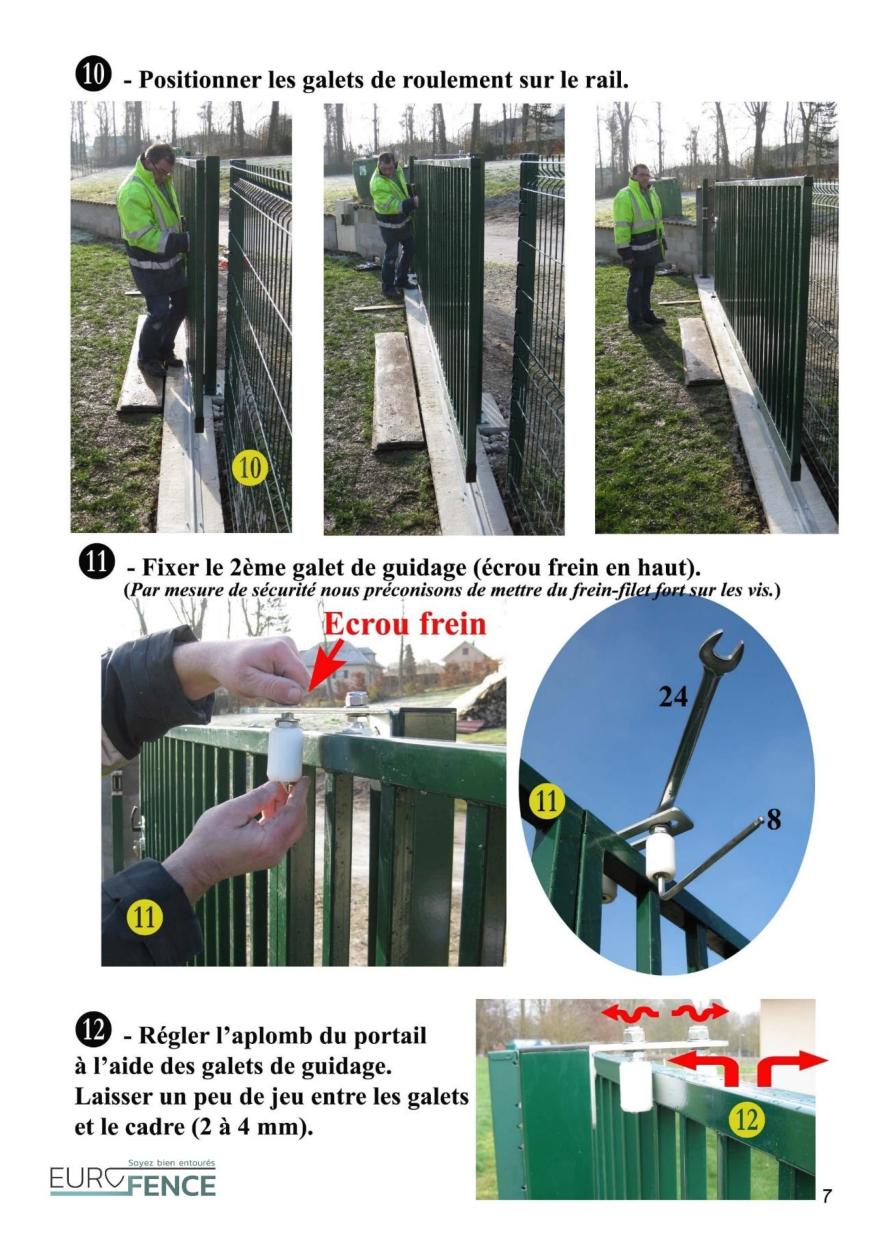 10 - Positionner les galets de roulement sur le rail.

10

11 - Fixer le 2ème galet de guidage (écrou frein en haut).
(Par mesure de sécurité nous préconisons de mettre du frein-filet fort sur les vis.)

Ecrou frein

11

24

11

8

12 - Régler l'aplomb du portail à l'aide des galets de guidage. Laisser un peu de jeu entre les galets et le cadre (2 à 4 mm).

12

Soyez bien entourés
EUROFENCE

7